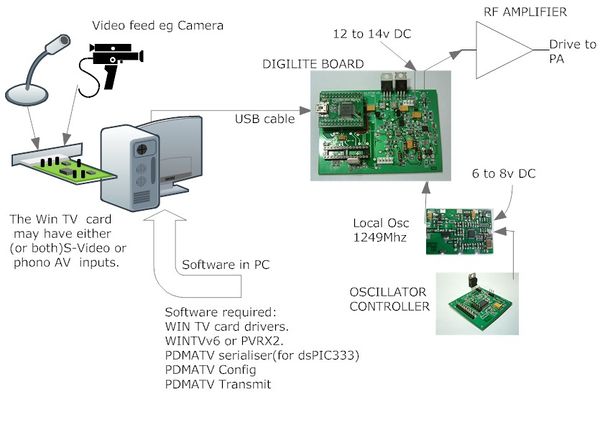 Video feed eg Camera

RF AMPLIFIER

12 to 14v DC

Drive to PA

DIGILITE BOARD

USB cable

6 to 8v DC

The Win TV card may have either (or both)S-Video or phono AV inputs.

Local Osc 1249Mhz

Software in PC

OSCILLATOR CONTROLLER

Software required:
WIN TV card drivers.
WINTVv6 or PVRX2.
PDMATV serialiser(for dsPIC333)
PDMATV Config
PDMATV Transmit